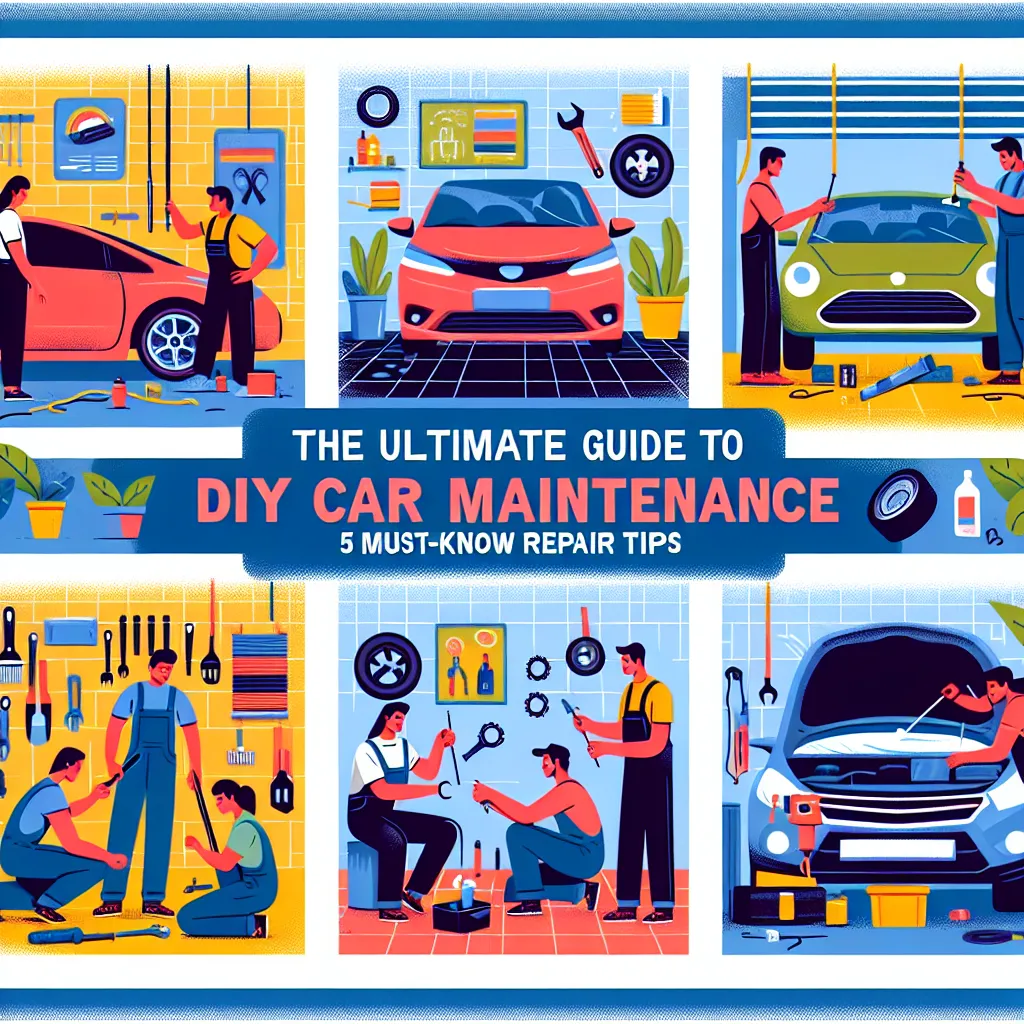 THE ULTIMATE GUIDE TO
DIY CAR MAINTENANCE
5 MUST-KNOW REPAIR TIPS